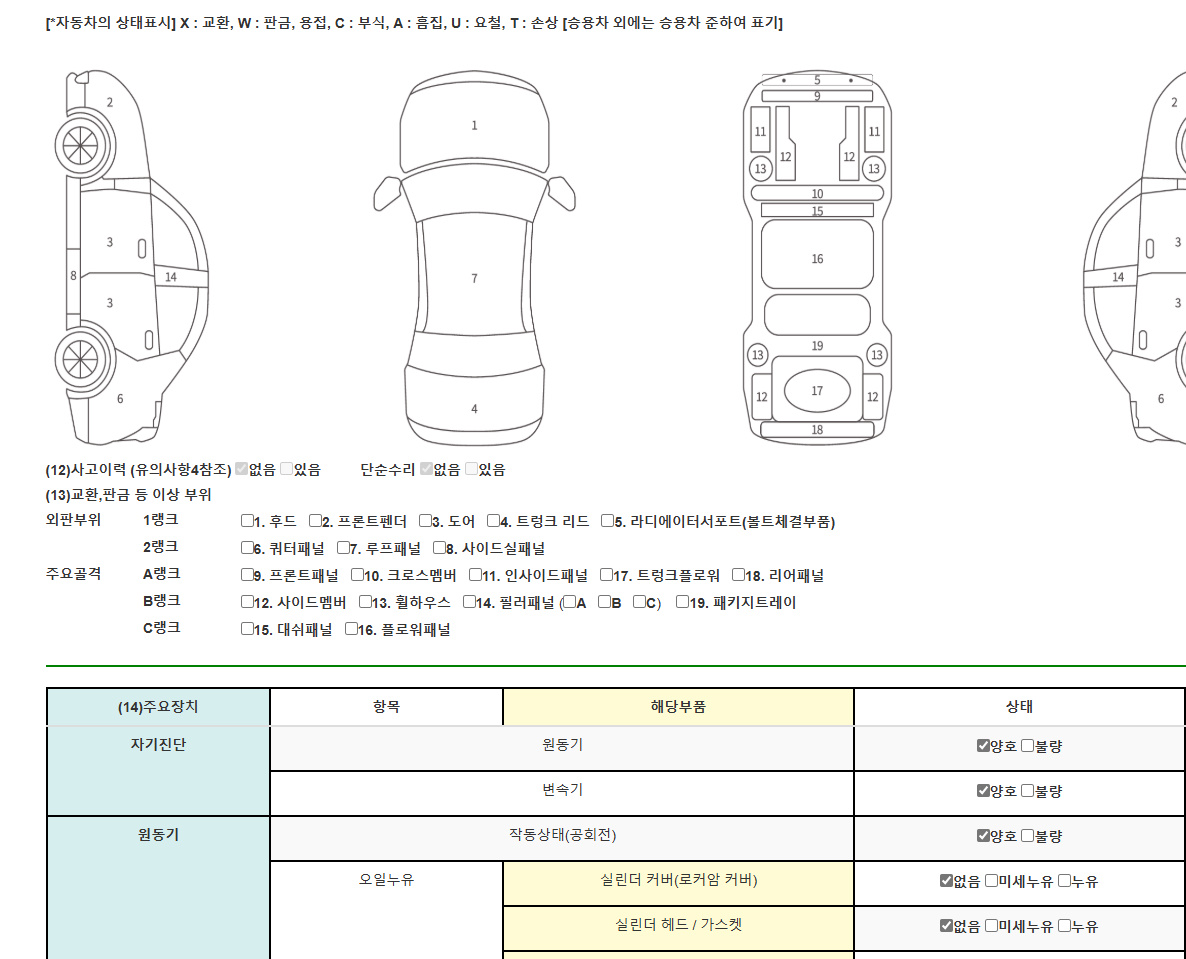 [*자동차의 상태표시] X : 교환, W : 판금, 용접, C : 부식, A : 흠집, U : 요철, T : 손상 [승용차 외에는 승용차 준하여 표기]

2
3
8
14
3
6

1
7
4

5
9
11 11
12 12
13 13
10
15
16
19
13 13
12 17 12
18

2
3
14
3
6

(12)사고이력 (유의사항4참조) ☑없음 ☐있음 단순수리 ☑없음 ☐있음

(13)교환,판금 등 이상 부위

외판부위 1랭크 ☐1. 후드 ☐2. 프론트펜더 ☐3. 도어 ☐4. 트렁크 리드 ☐5. 라디에이터서포트(볼트체결부품)

2랭크 ☐6. 쿼터패널 ☐7. 루프패널 ☐8. 사이드실패널

주요골격 A랭크 ☐9. 프론트패널 ☐10. 크로스멤버 ☐11. 인사이드패널 ☐17. 트렁크플로워 ☐18. 리어패널

B랭크 ☐12. 사이드멤버 ☐13. 휠하우스 ☐14. 필러패널 (☐A ☐B ☐C) ☐19. 패키지트레이

C랭크 ☐15. 대쉬패널 ☐16. 플로워패널

| (14)주요장치 | 항목 | 해당부품 | 상태 |
|---|---|---|---|
| 자기진단 | 원동기 | | ☑양호 ☐불량 |
| | 변속기 | | ☑양호 ☐불량 |
| 원동기 | 작동상태(공회전) | | ☑양호 ☐불량 |
| | 오일누유 | 실린더 커버(로커암 커버) | ☑없음 ☐미세누유 ☐누유 |
| | | 실린더 헤드 / 가스켓 | ☑없음 ☐미세누유 ☐누유 |